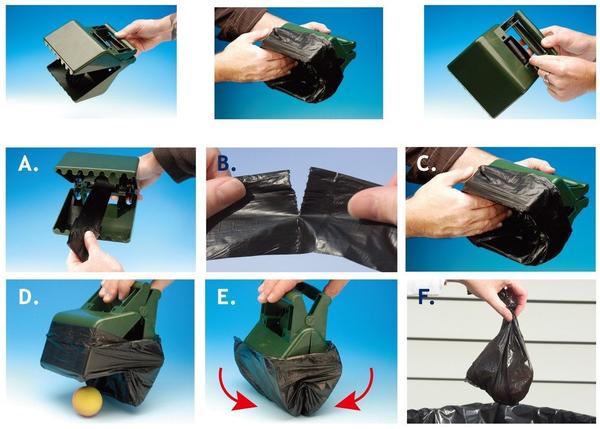 A.

B.

C.

D.

E.

F.