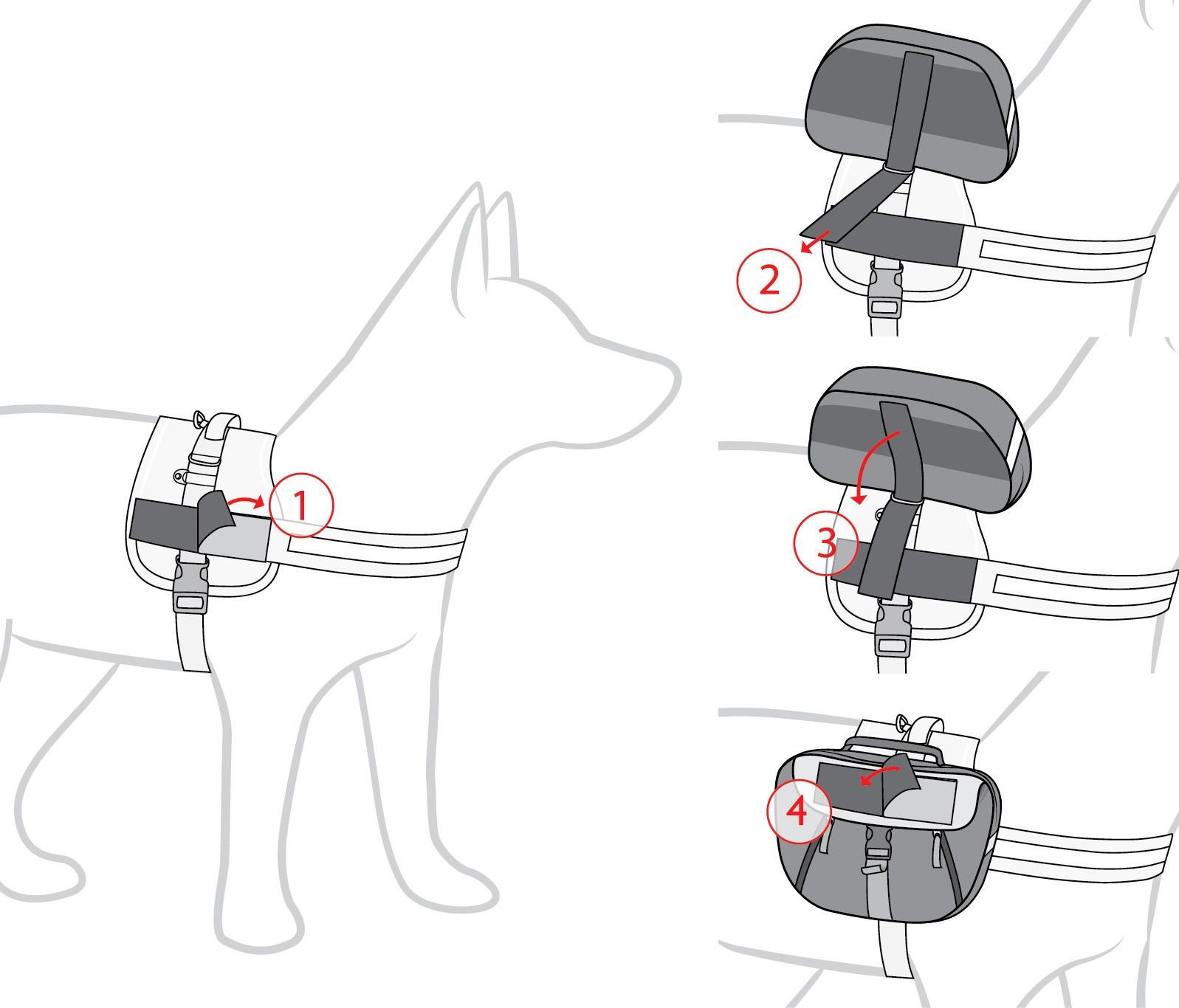 1

2

3

4